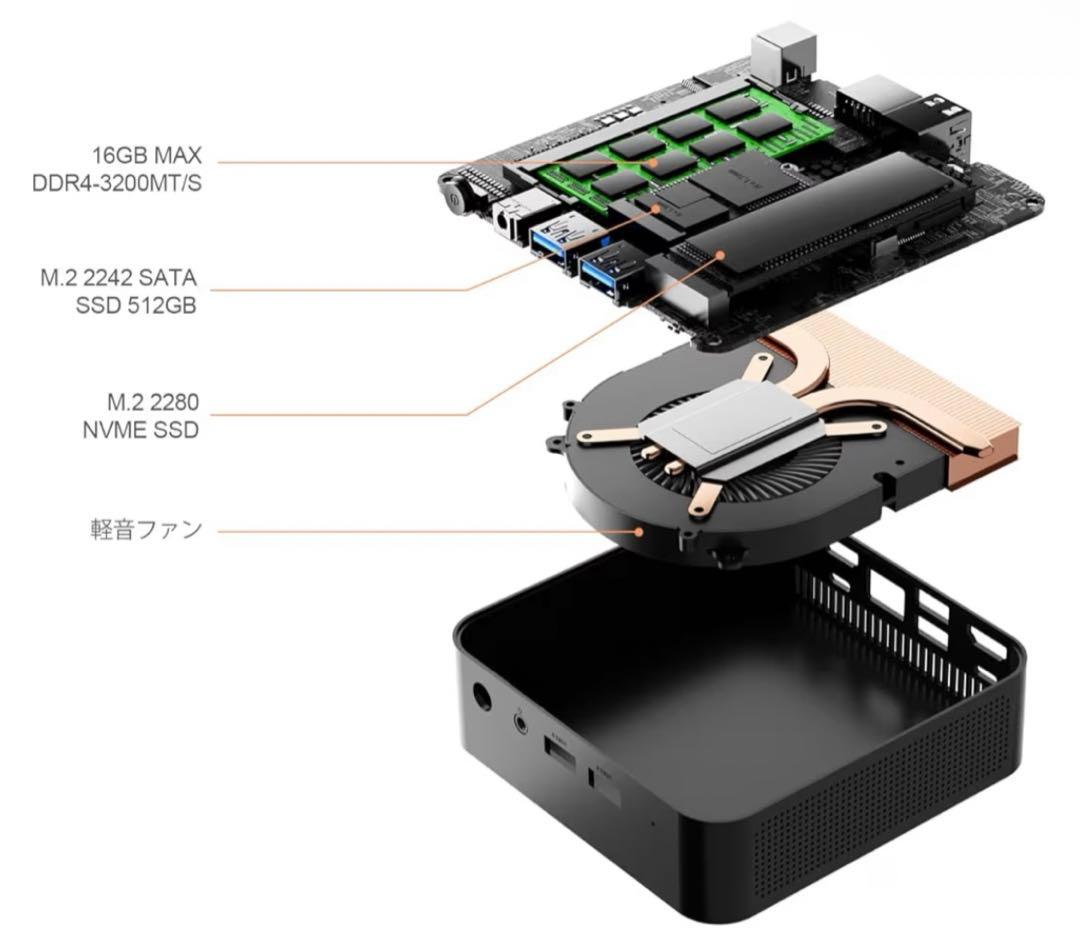 16GB MAX
DDR4-3200MT/S

M.2 2242 SATA
SSD 512GB

M.2 2280
NVME SSD

軽音ファン