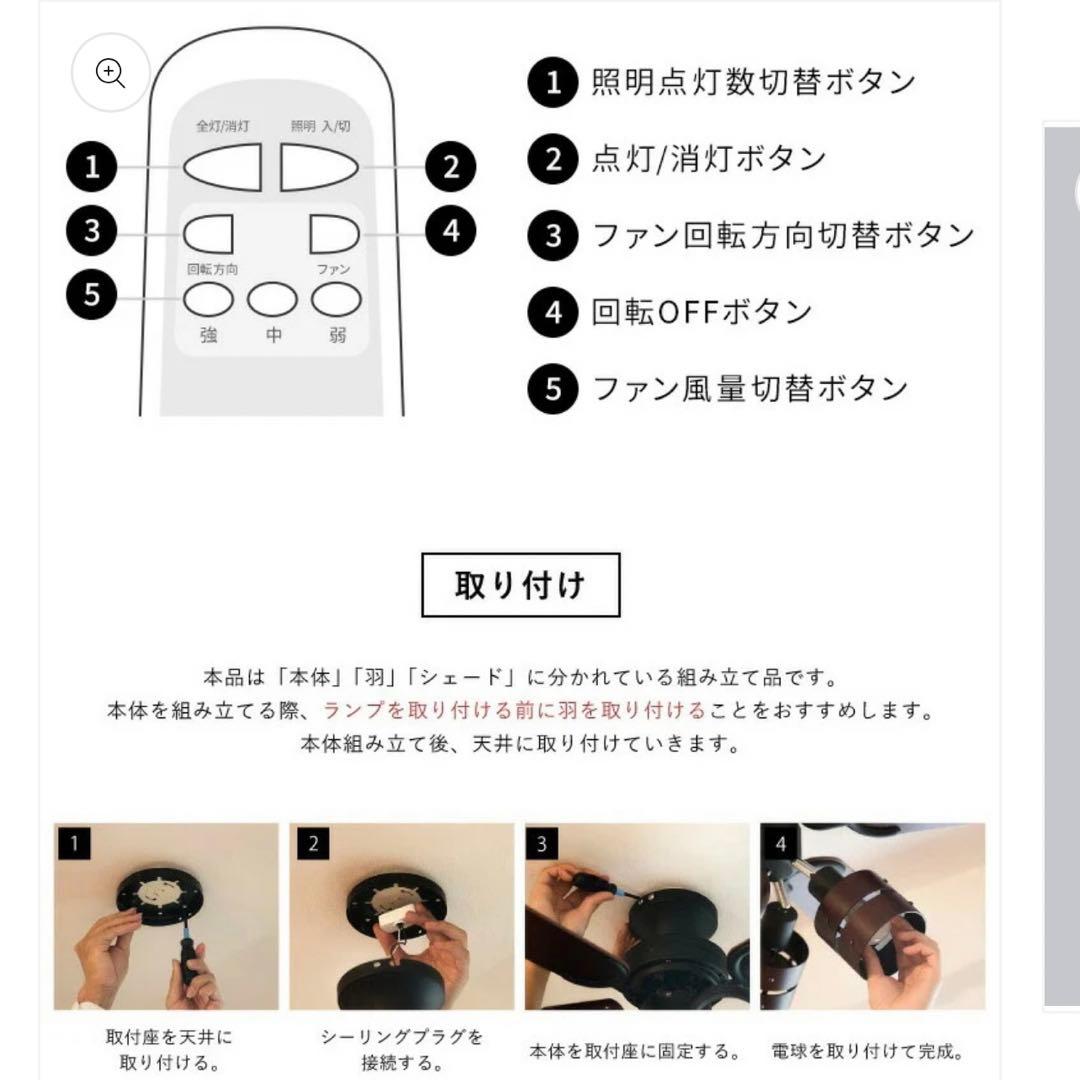 全灯/消灯
照明 入/切
1
2
3
4
回転方向
ファン
5
強
中
弱

1 照明点灯数切替ボタン
2 点灯/消灯ボタン
3 ファン回転方向切替ボタン
4 回転OFFボタン
5 ファン風量切替ボタン

取り付け

本品は「本体」「羽」「シェード」に分かれている組み立て品です。
本体を組み立てる際、ランプを取り付ける前に羽を取り付けることをおすすめします。
本体組み立て後、天井に取り付けていきます。

1
取付座を天井に取り付ける。

2
シーリングプラグを接続する。

3
本体を取付座に固定する。

4
電球を取り付けて完成。