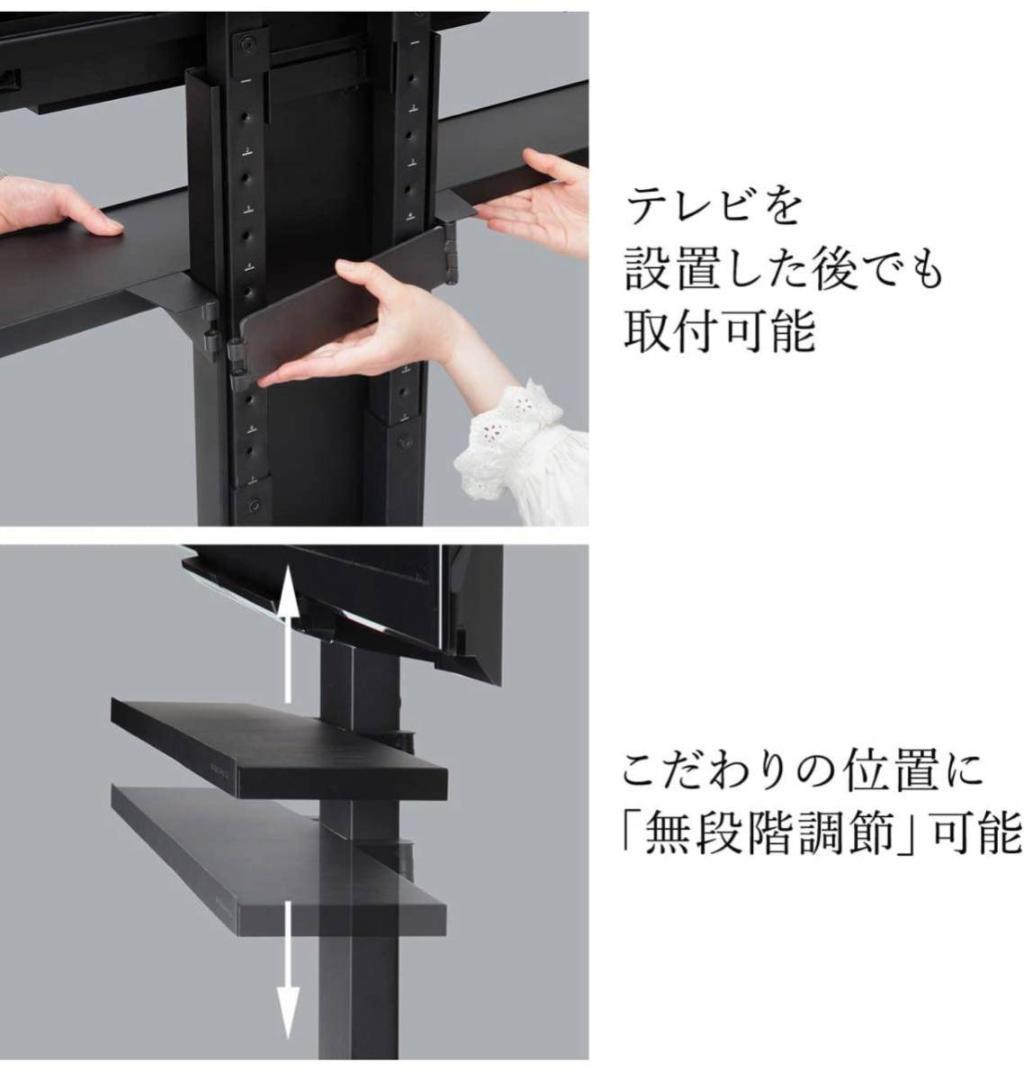 テレビを
設置した後でも
取付可能

こだわりの位置に
「無段階調節」可能