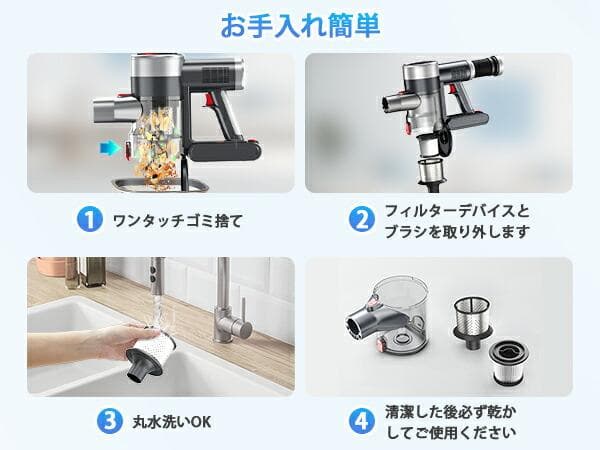 お手入れ簡単

1 ワンタッチゴミ捨て

2 フィルターデバイスとブラシを取り外します

3 丸水洗いOK

4 清潔した後必ず乾かしてご使用ください