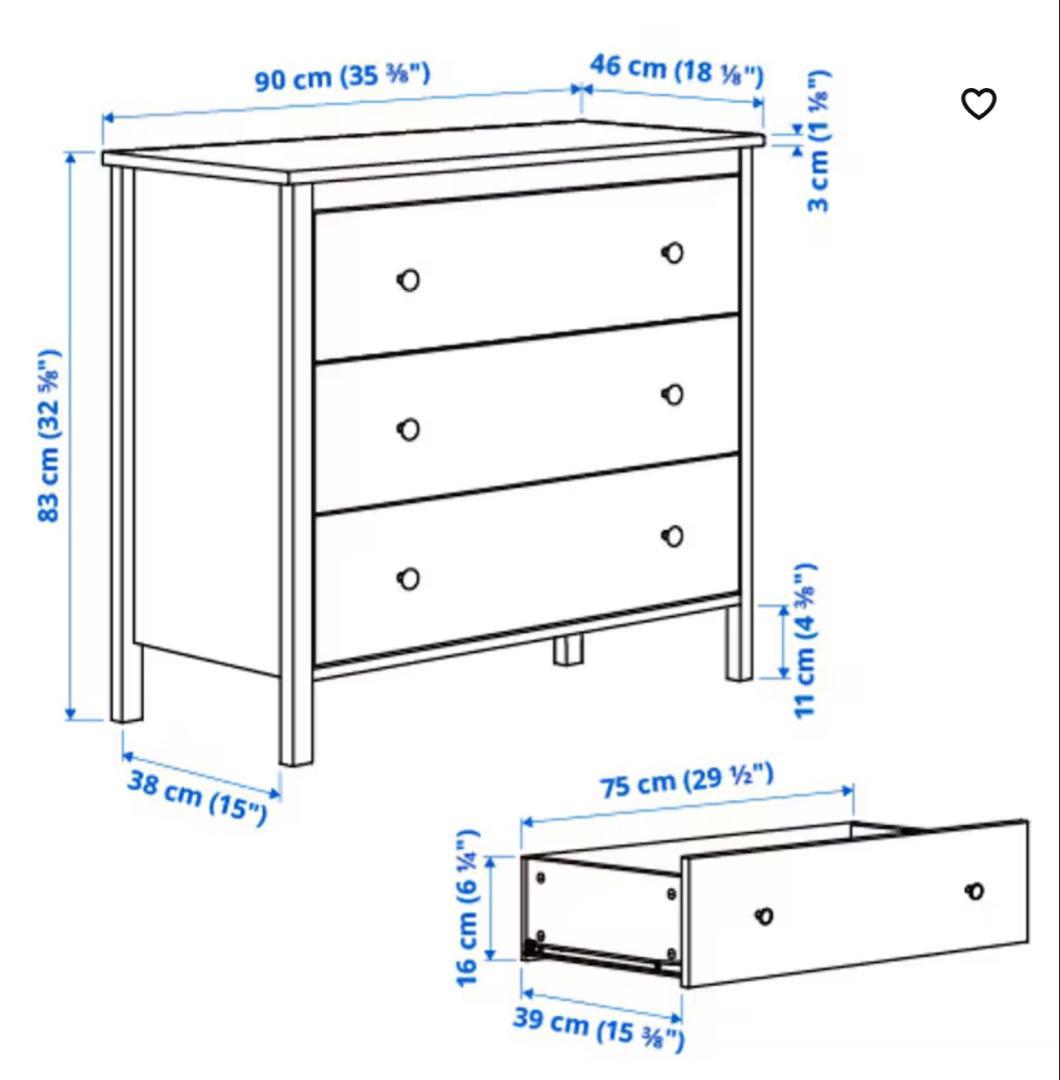 90 cm (35 ⅜")
46 cm (18 ⅛")
3 cm (1 ⅛")
83 cm (32 ⅝")
11 cm (4 ⅜")
38 cm (15")
75 cm (29 ½")
16 cm (6 ¼")
39 cm (15 ⅜")