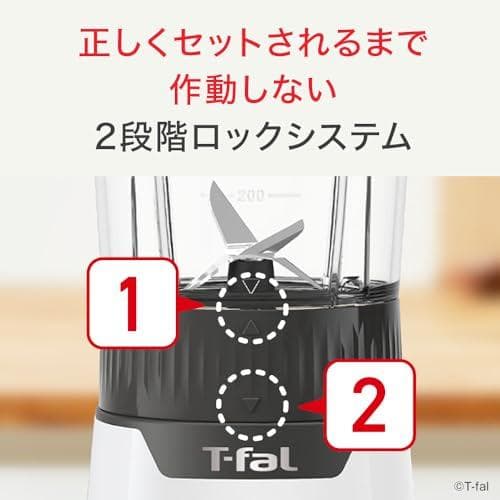 正しくセットされるまで
作動しない
2段階ロックシステム

200

1

2

T-fal

©T-fal