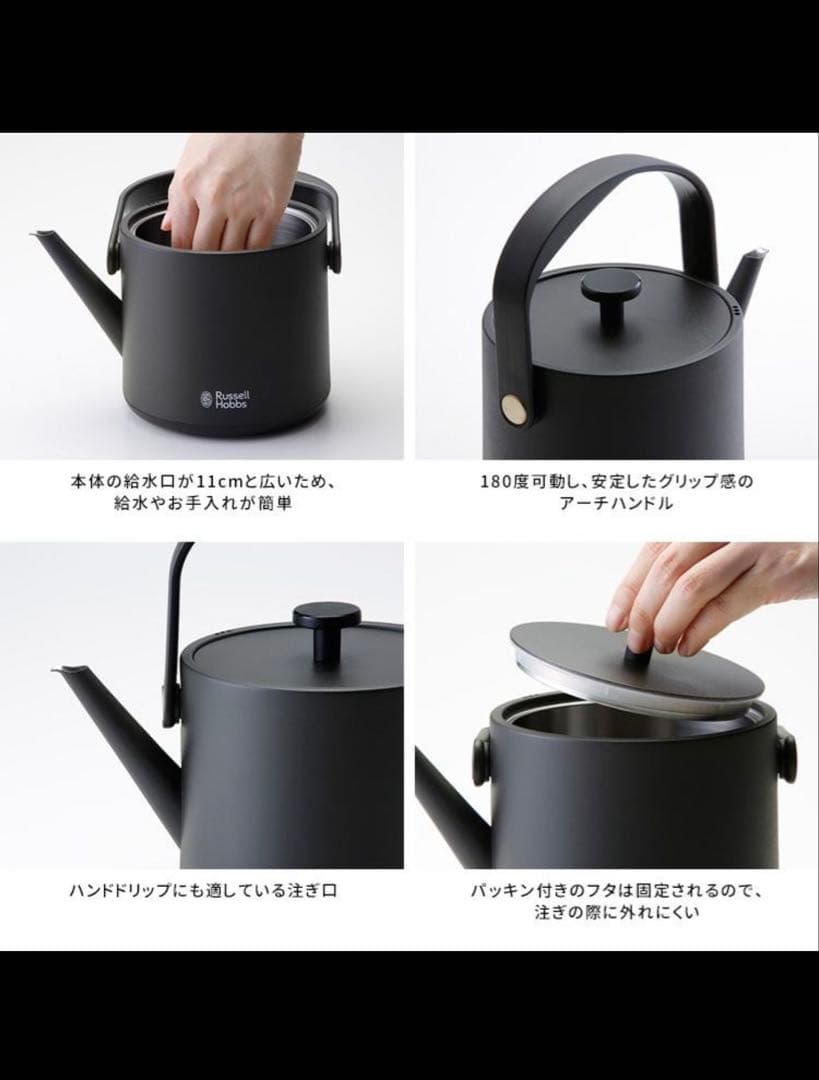 Russell Hobbs

本体の給水口が11cmと広いため、給水やお手入れが簡単

180度可動し、安定したグリップ感のアーチハンドル

ハンドドリップにも適している注ぎ口

パッキン付きのフタは固定されるので、注ぎの際に外れにくい