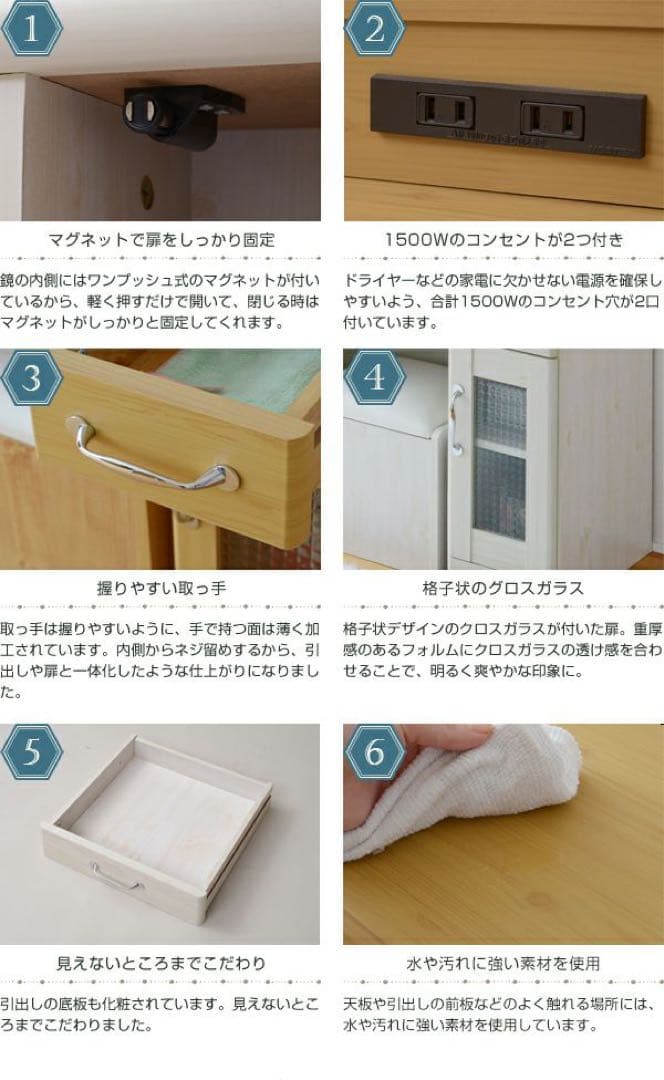 1

マグネットで扉をしっかり固定

鏡の内側にはワンプッシュ式のマグネットが付いているから、軽く押すだけで開いて、閉じる時はマグネットがしっかりと固定してくれます。

2

1500Wのコンセントが2つ付き

ドライヤーなどの家電に欠かせない電源を確保しやすいよう、合計1500Wのコンセント穴が2口付いています。

3

握りやすい取っ手

取っ手は握りやすいように、手で持つ面は薄く加工されています。内側からネジ留めするから、引出しや扉と一体化したような仕上がりになりました。

4

格子状のグロスガラス

格子状デザインのクロスガラスが付いた扉。重厚感のあるフォルムにクロスガラスの透け感を合わせることで、明るく爽やかな印象に。

5

見えないところまでこだわり

引出しの底板も化粧されています。見えないところまでこだわりました。

6

水や汚れに強い素材を使用

天板や引出しの前板などのよく触れる場所には、水や汚れに強い素材を使用しています。