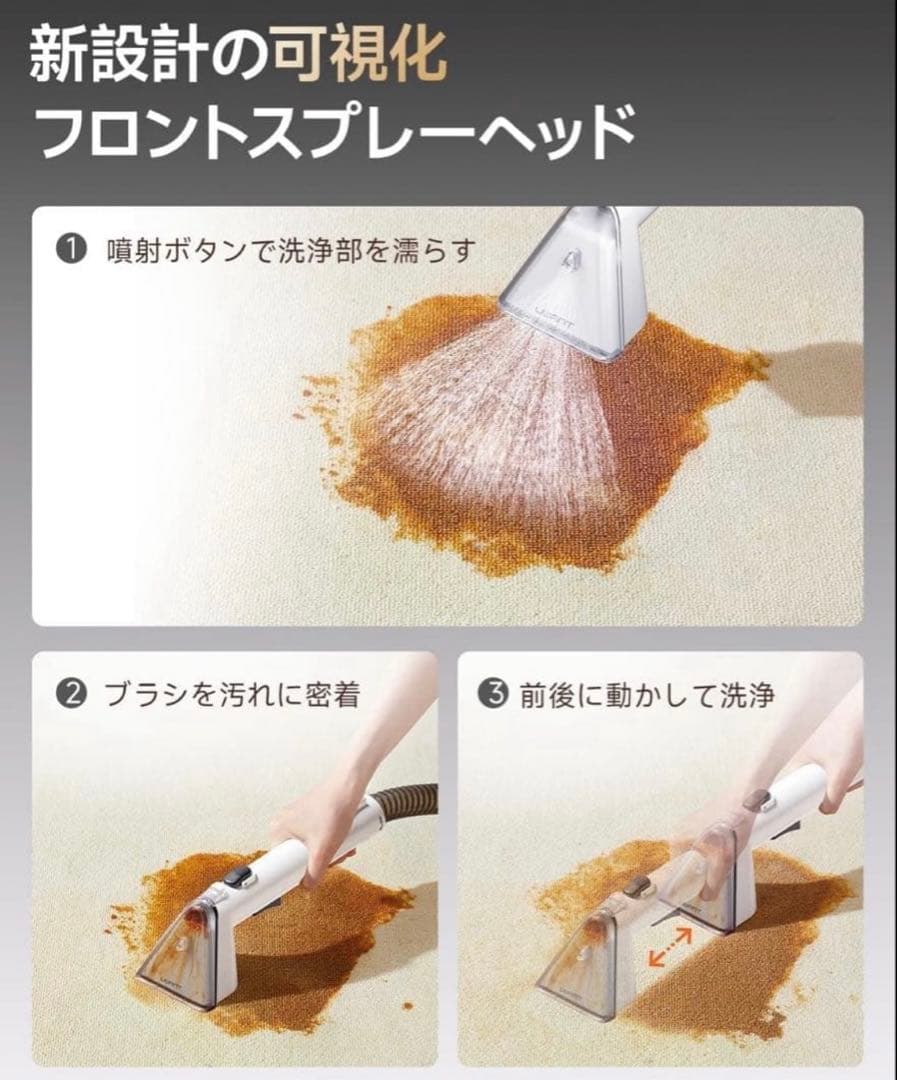 新設計の可視化
フロントスプレーヘッド

❶ 噴射ボタンで洗浄部を濡らす

❷ ブラシを汚れに密着

❸ 前後に動かして洗浄