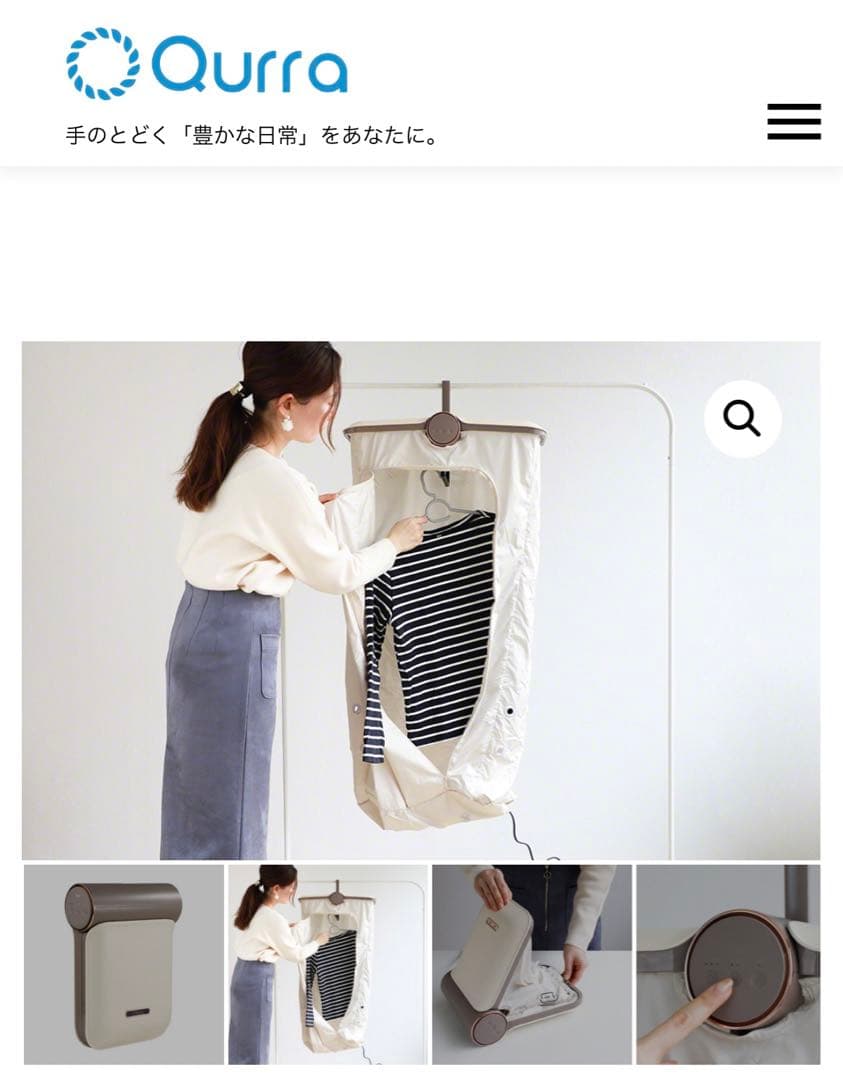 Qurra

手のとどく「豊かな日常」をあなたに。