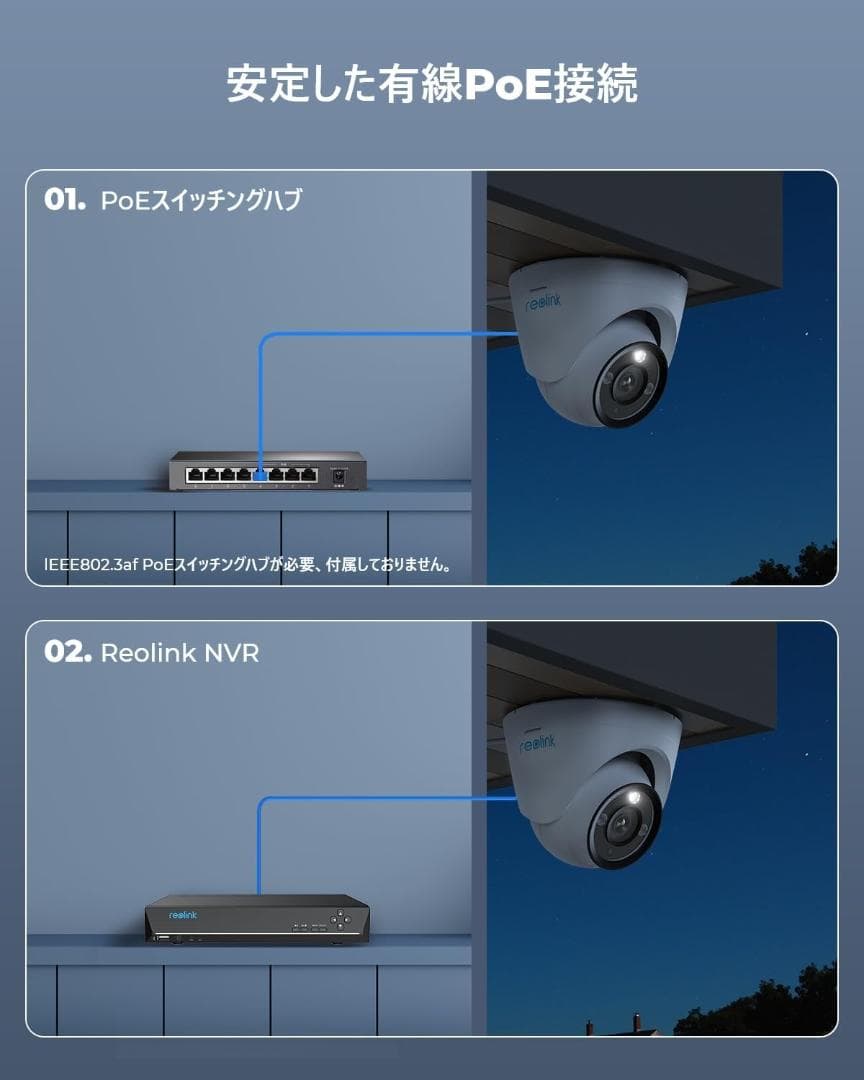 安定した有線PoE接続

01. PoEスイッチングハブ

reolink

IEEE802.3af PoEスイッチングハブが必要、付属しておりません。

02. Reolink NVR

reolink

reolink