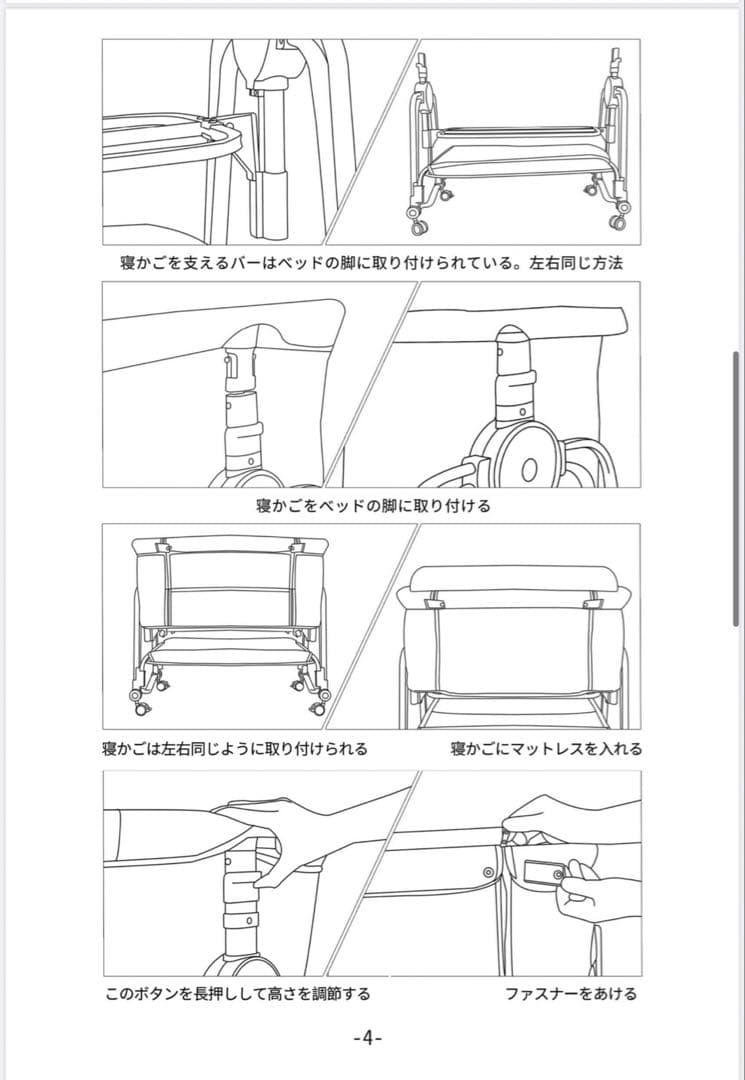 寝かごを支えるバーはベッドの脚に取り付けられている。左右同じ方法

寝かごをベッドの脚に取り付ける

寝かごは左右同じように取り付けられる

寝かごにマットレスを入れる

このボタンを長押しして高さを調節する

ファスナーをあける

-4-