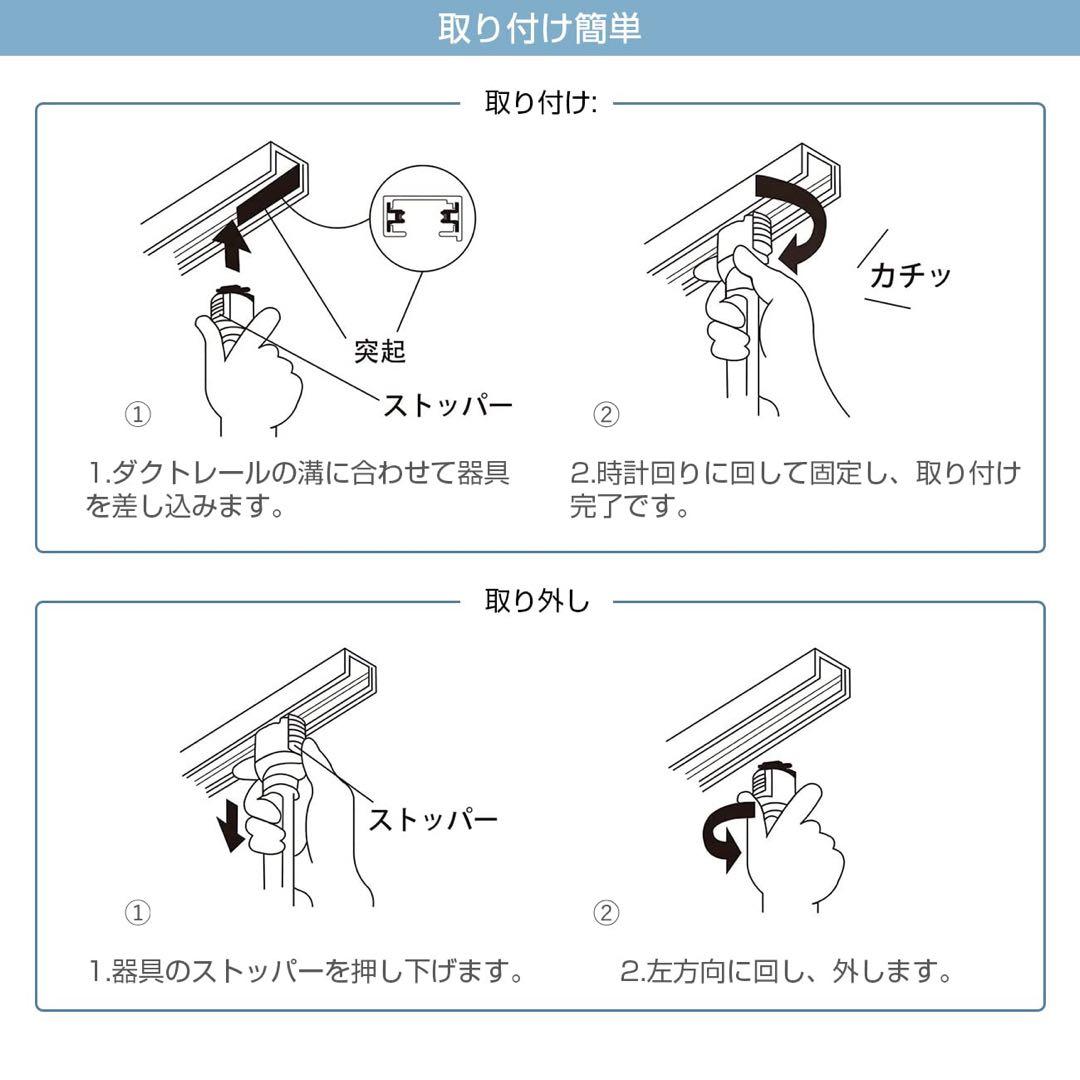 取り付け簡単

取り付け:

突起

ストッパー

①

カチッ

②

1.ダクトレールの溝に合わせて器具を差し込みます。

2.時計回りに回して固定し、取り付け完了です。

取り外し

ストッパー

①

②

1.器具のストッパーを押し下げます。

2.左方向に回し、外します。