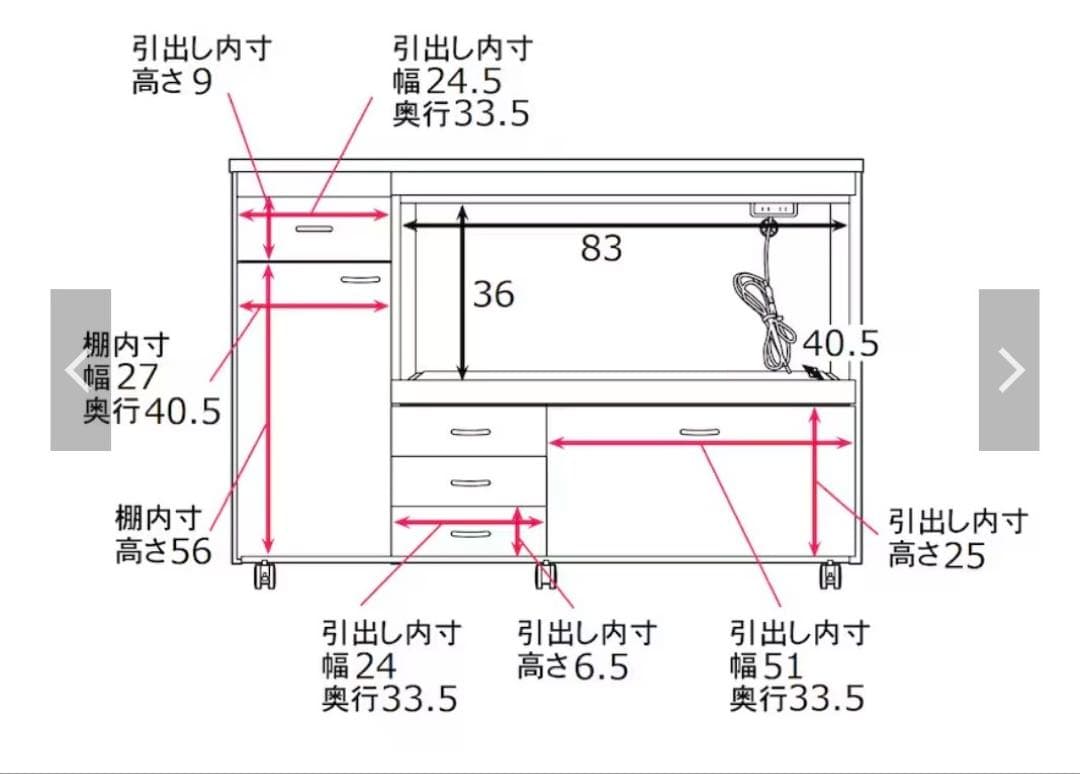 引出し内寸
高さ9

引出し内寸
幅24.5
奥行33.5

83

36

40.5

棚内寸
幅27
奥行40.5

棚内寸
高さ56

引出し内寸
高さ25

引出し内寸
幅24
奥行33.5

引出し内寸
高さ6.5

引出し内寸
幅51
奥行33.5