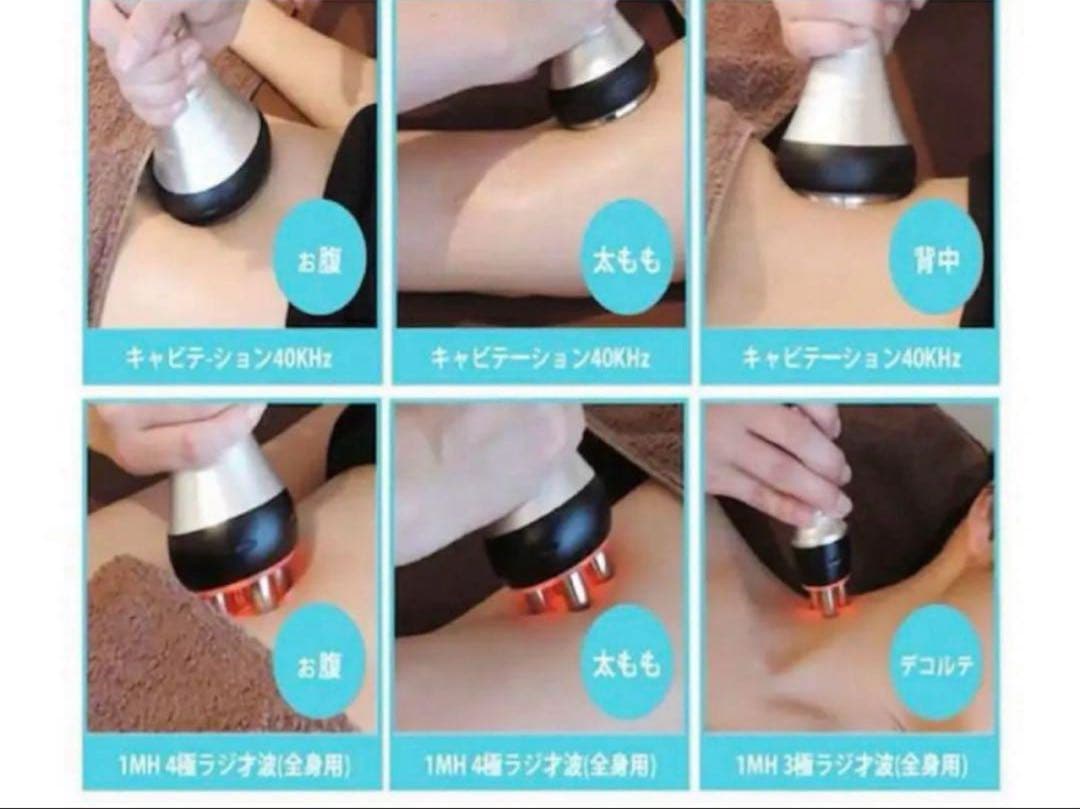 お腹

キャビテ-ション40KHz

太もも

キャビテーション40KHz

背中

キャビテーション40KHz

お腹

1MH 4極ラジオ波(全身用)

太もも

1MH 4極ラジオ波(全身用)

デコルテ

1MH 3極ラジオ波(全身用)