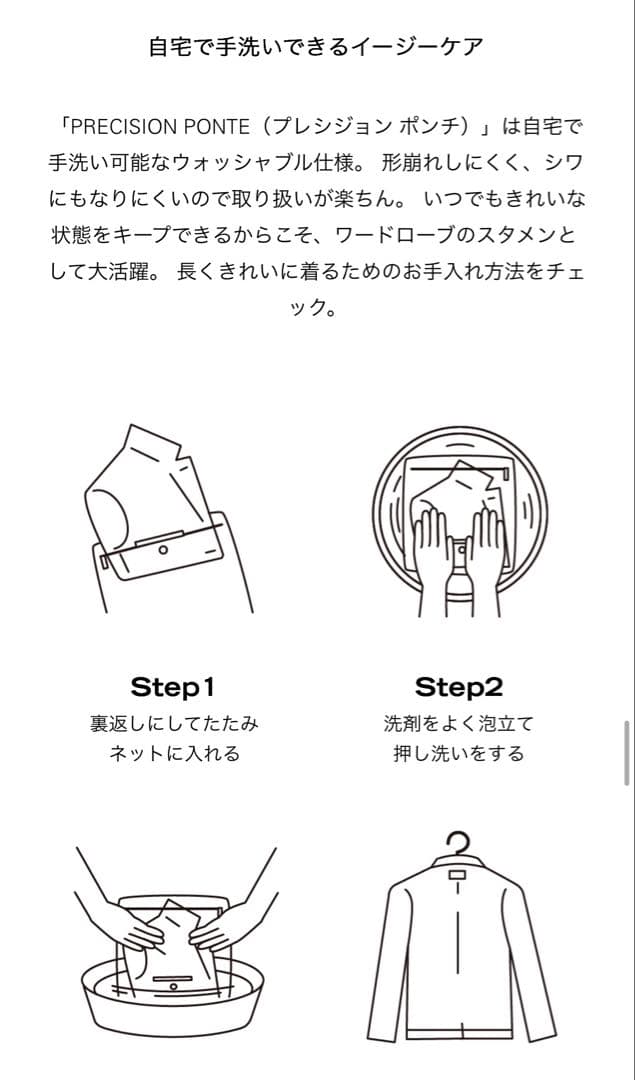 自宅で手洗いできるイージーケア

「PRECISION PONTE（プレシジョン ポンチ）」は自宅で手洗い可能なウォッシャブル仕様。 形崩れしにくく、シワにもなりにくいので取り扱いが楽ちん。 いつでもきれいな状態をキープできるからこそ、ワードローブのスタメンとして大活躍。 長くきれいに着るためのお手入れ方法をチェック。

Step1
裏返しにしてたたみ
ネットに入れる

Step2
洗剤をよく泡立て
押し洗いをする