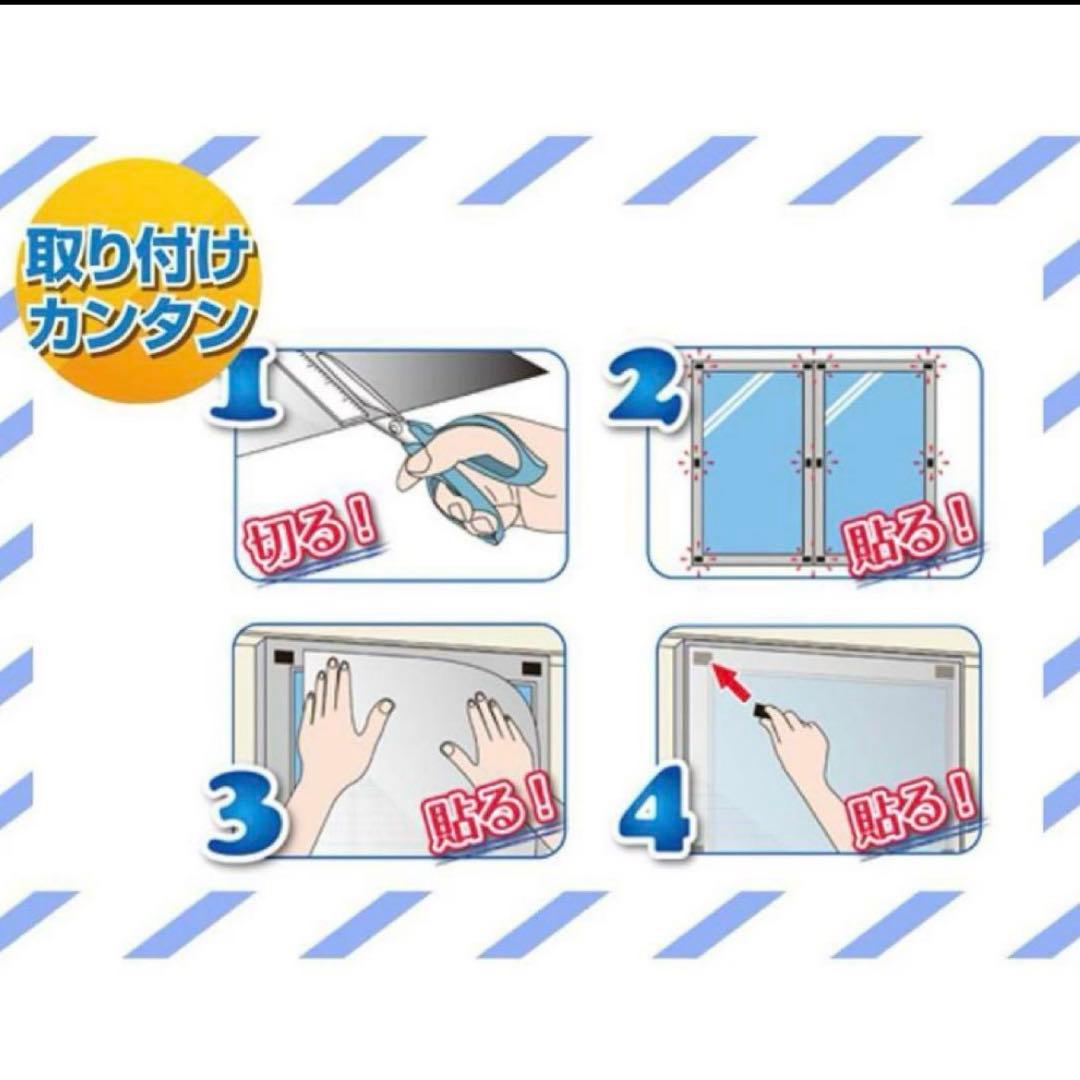 取り付け
カンタン

1
切る!

2
貼る!

3
貼る!

4
貼る!