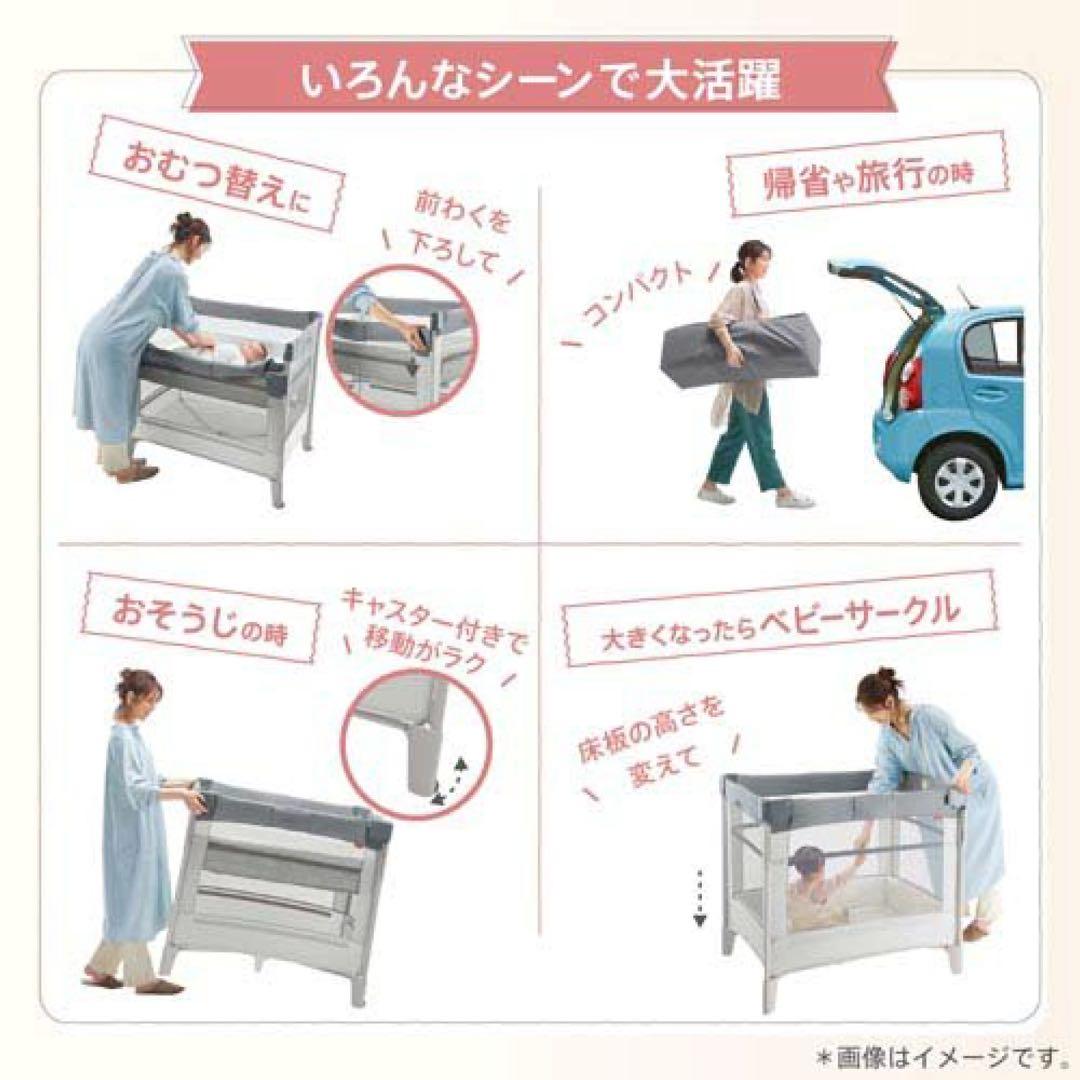 いろんなシーンで大活躍

おむつ替えに

前わくを下ろして

帰省や旅行の時

コンパクト

おそうじの時

キャスター付きで移動がラク

大きくなったらベビーサークル

床板の高さを変えて

＊画像はイメージです。