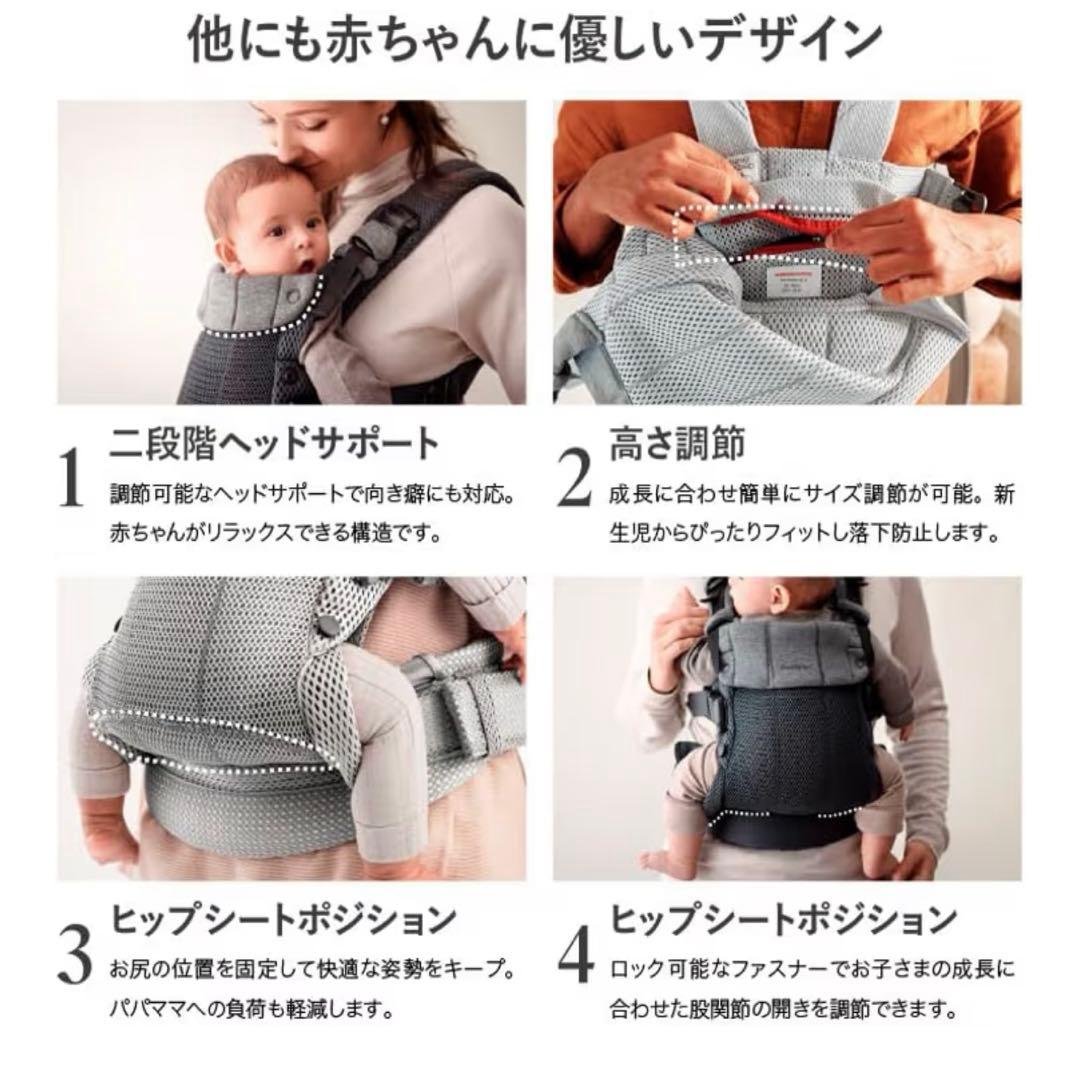 他にも赤ちゃんに優しいデザイン

1 二段階ヘッドサポート
調節可能なヘッドサポートで向き癖にも対応。赤ちゃんがリラックスできる構造です。

2 高さ調節
成長に合わせ簡単にサイズ調節が可能。新生児からぴったりフィットし落下防止します。

3 ヒップシートポジション
お尻の位置を固定して快適な姿勢をキープ。パパママへの負荷も軽減します。

4 ヒップシートポジション
ロック可能なファスナーでお子さまの成長に合わせた股関節の開きを調節できます。