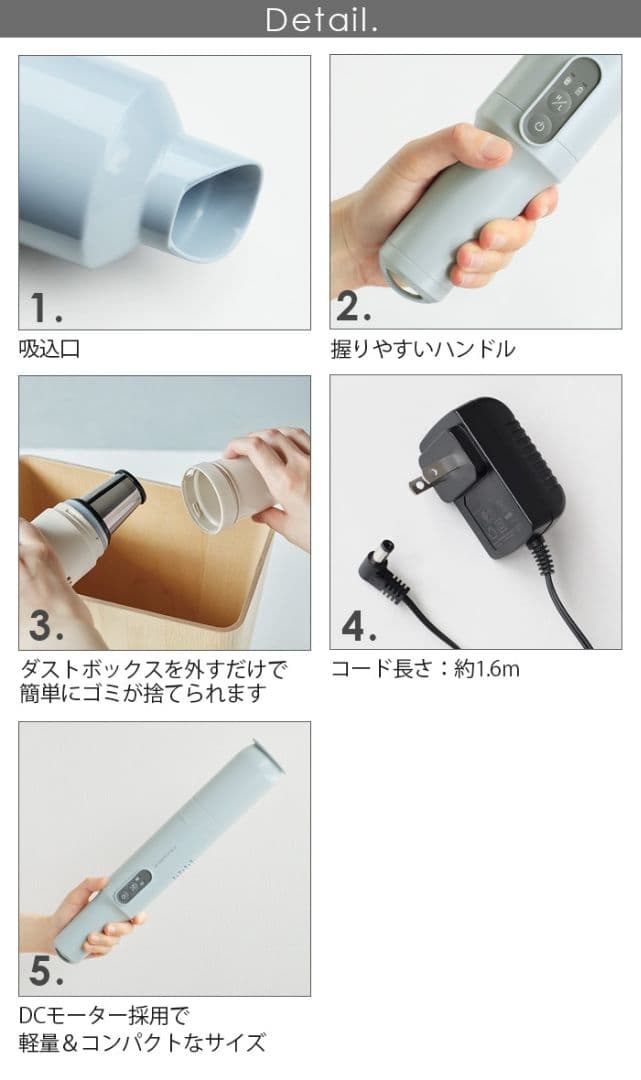 Detail.

1.

吸込口

2.

握りやすいハンドル

3.

ダストボックスを外すだけで簡単にゴミが捨てられます

4.

コード長さ：約1.6m

5.

DCモーター採用で軽量＆コンパクトなサイズ