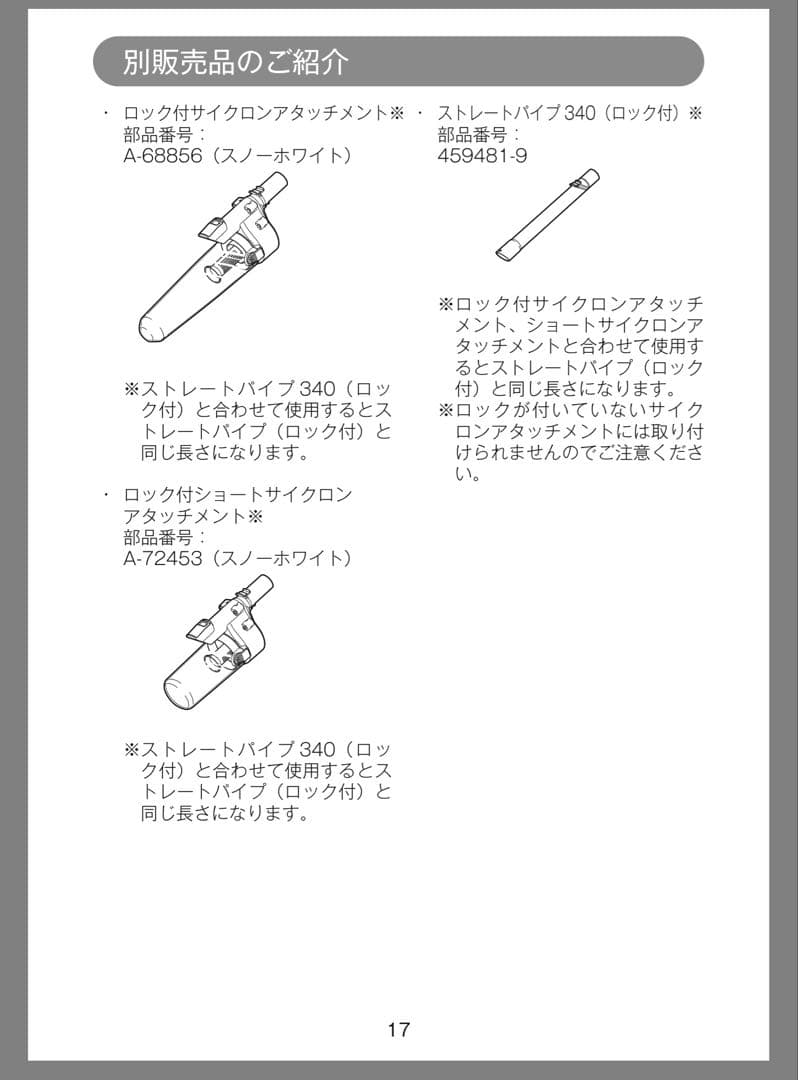 別販売品のご紹介

・ ロック付サイクロンアタッチメント※
部品番号：
A-68856（スノーホワイト）

※ストレートパイプ 340（ロック付）と合わせて使用するとストレートパイプ（ロック付）と同じ長さになります。

・ ロック付ショートサイクロンアタッチメント※
部品番号：
A-72453（スノーホワイト）

※ストレートパイプ 340（ロック付）と合わせて使用するとストレートパイプ（ロック付）と同じ長さになります。

・ ストレートパイプ 340（ロック付）※
部品番号：
459481-9

※ロック付サイクロンアタッチメント、ショートサイクロンアタッチメントと合わせて使用するとストレートパイプ（ロック付）と同じ長さになります。
※ロックが付いていないサイクロンアタッチメントには取り付けられませんのでご注意ください。

17