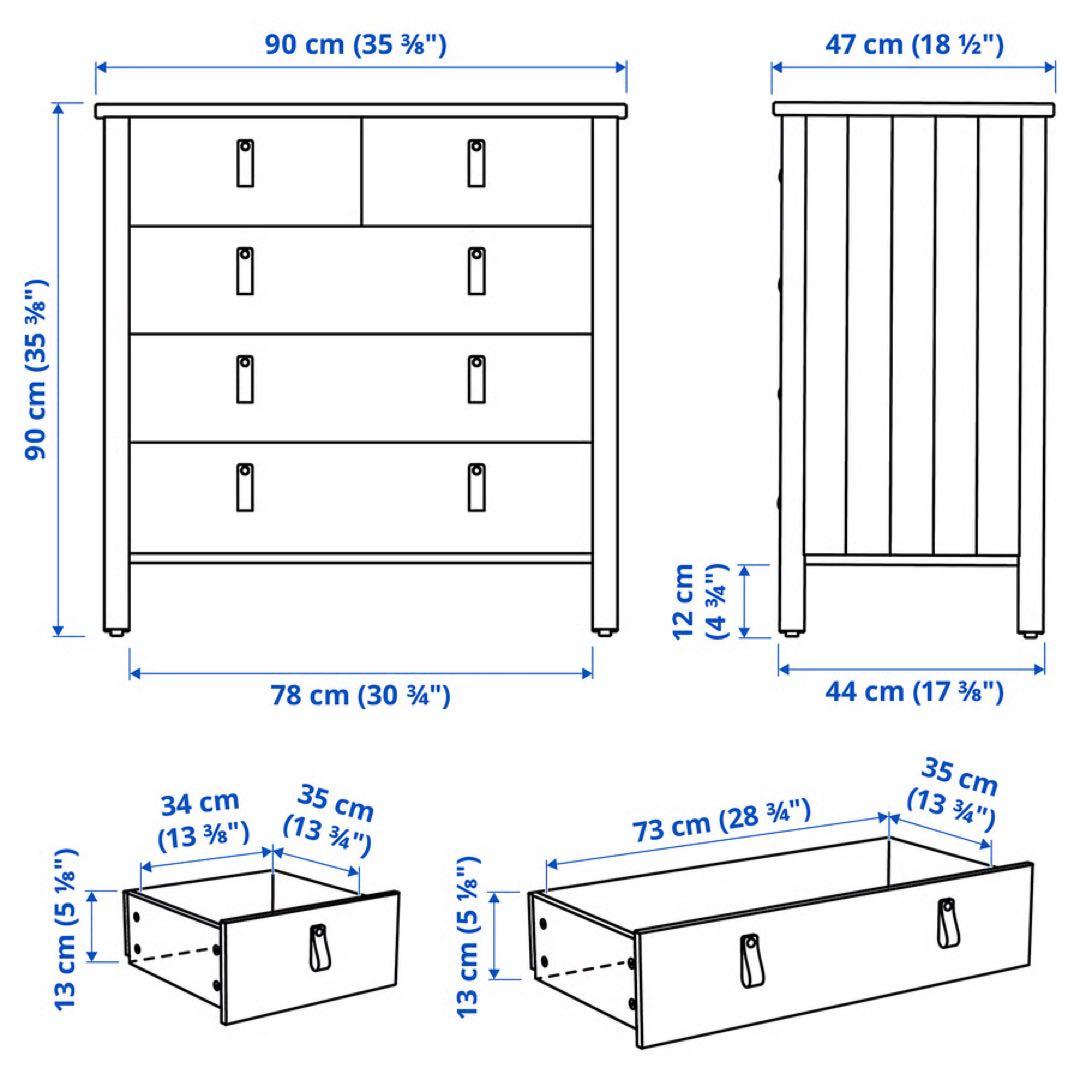 90 cm (35 ⅜")

47 cm (18 ½")

90 cm (35 ⅜")

12 cm (4 ¾")

78 cm (30 ¾")

44 cm (17 ⅜")

34 cm (13 ⅜")

35 cm (13 ¾")

13 cm (5 ⅛")

73 cm (28 ¾")

35 cm (13 ¾")

13 cm (5 ⅛")