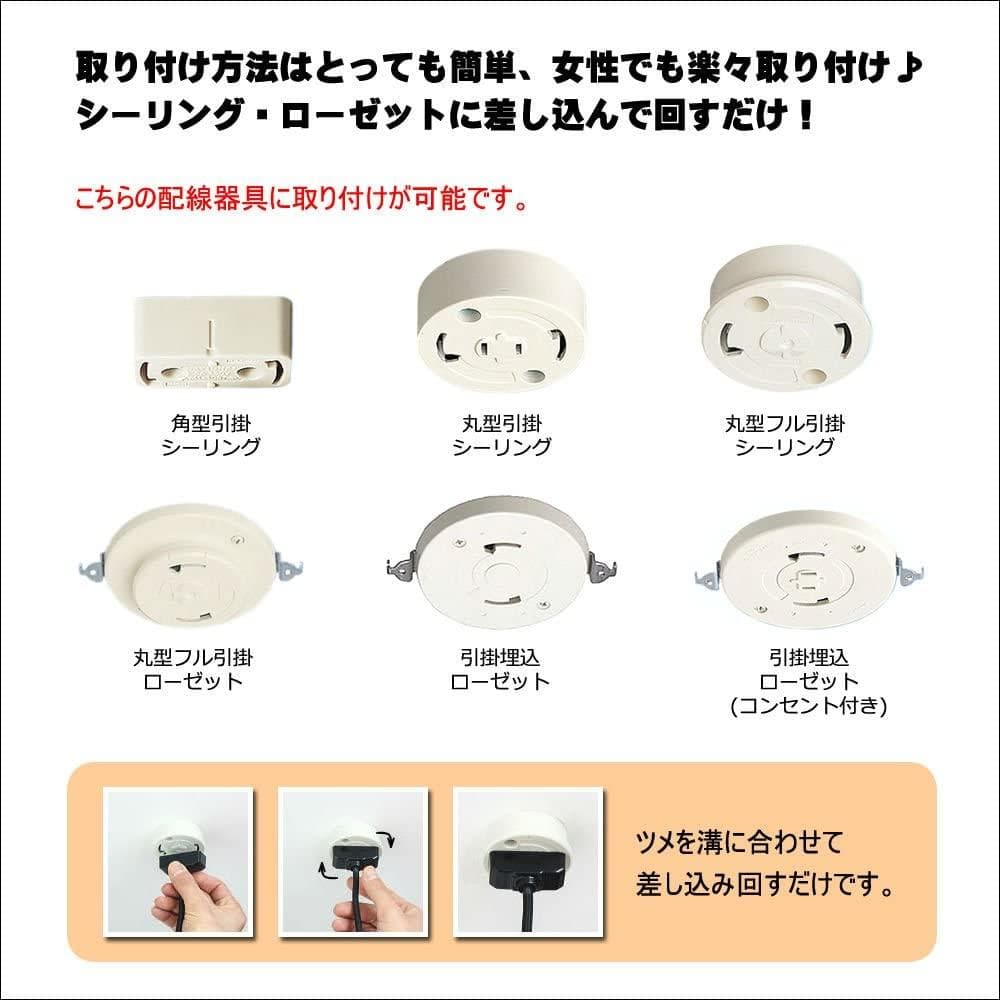 取り付け方法はとっても簡単、女性でも楽々取り付け♪
シーリング・ローゼットに差し込んで回すだけ！

こちらの配線器具に取り付けが可能です。

角型引掛
シーリング

丸型引掛
シーリング

丸型フル引掛
シーリング

丸型フル引掛
ローゼット

引掛埋込
ローゼット

引掛埋込
ローゼット
(コンセント付き)

ツメを溝に合わせて
差し込み回すだけです。