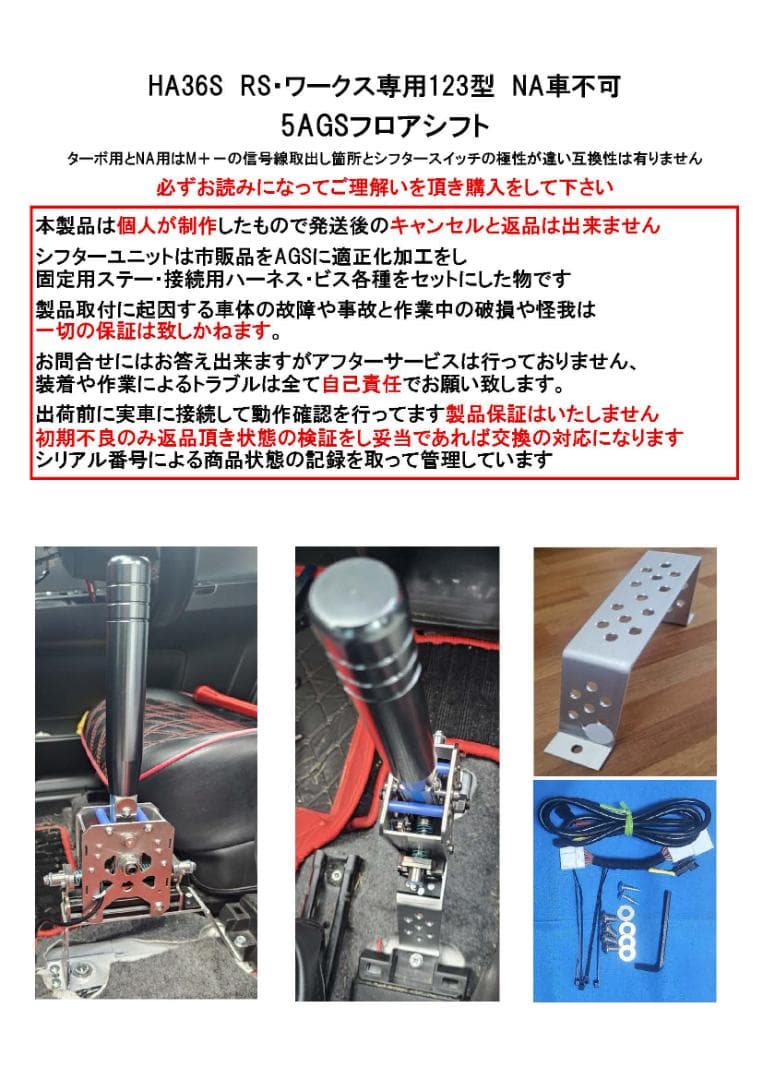 HA36S RS･ワークス専用123型 NA車不可
5AGSフロアシフト

ターボ用とNA用はM＋－の信号線取出し箇所とシフタースイッチの極性が違い互換性は有りません

必ずお読みになってご理解いを頂き購入をして下さい

本製品は個人が制作したもので発送後のキャンセルと返品は出来ません

シフターユニットは市販品をAGSに適正化加工をし
固定用ステー・接続用ハーネス・ビス各種をセットにした物です

製品取付に起因する車体の故障や事故と作業中の破損や怪我は
一切の保証は致しかねます。

お問合せにはお答え出来ますがアフターサービスは行っておりません、
装着や作業によるトラブルは全て自己責任でお願い致します。

出荷前に実車に接続して動作確認を行ってます製品保証はいたしません
初期不良のみ返品頂き状態の検証をし妥当であれば交換の対応になります
シリアル番号による商品状態の記録を取って管理しています