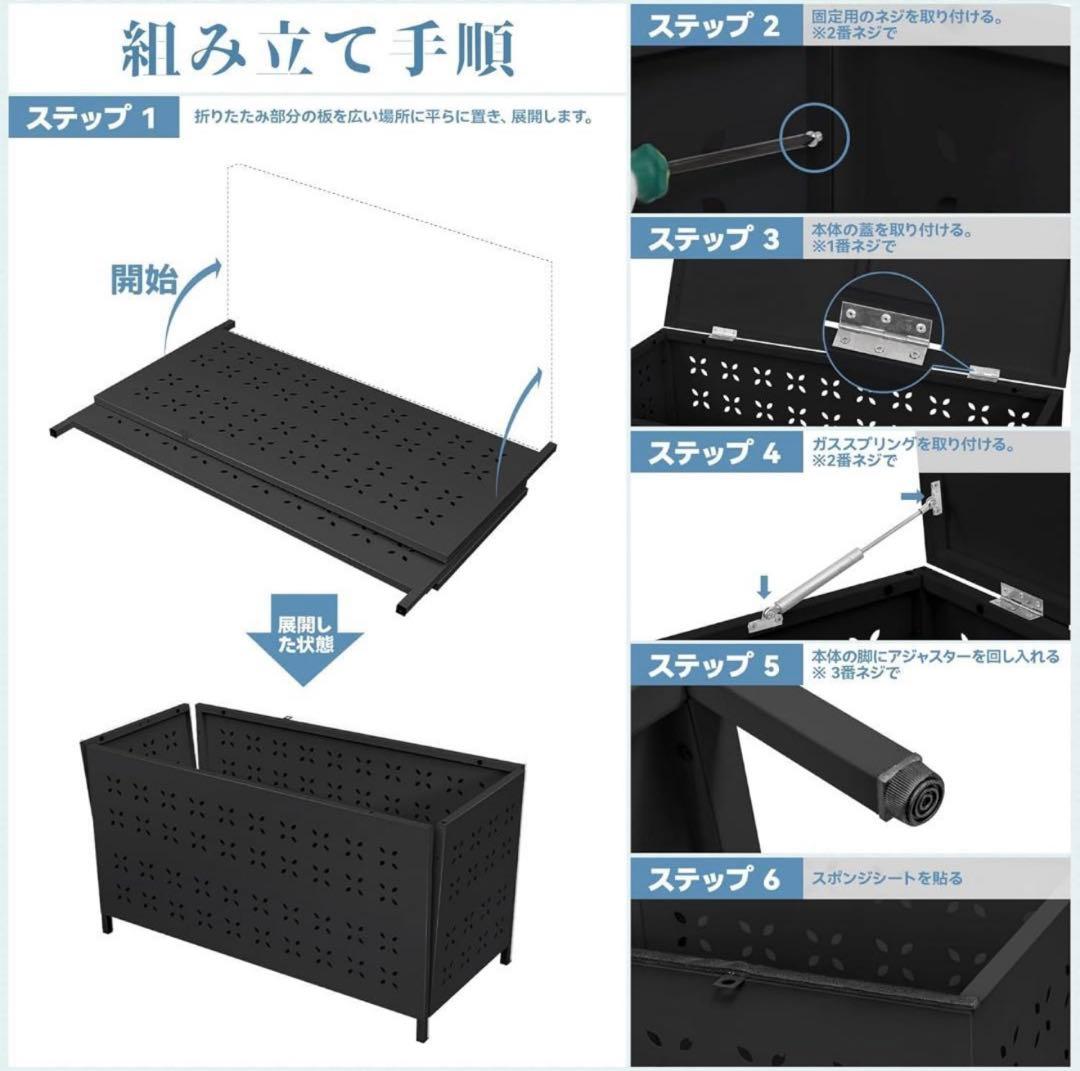 組み立て手順

ステップ 1
折りたたみ部分の板を広い場所に平らに置き、展開します。

開始

展開した状態

ステップ 2
固定用のネジを取り付ける。
※2番ネジで

ステップ 3
本体の蓋を取り付ける。
※1番ネジで

ステップ 4
ガススプリングを取り付ける。
※2番ネジで

ステップ 5
本体の脚にアジャスターを回し入れる
※ 3番ネジで

ステップ 6
スポンジシートを貼る