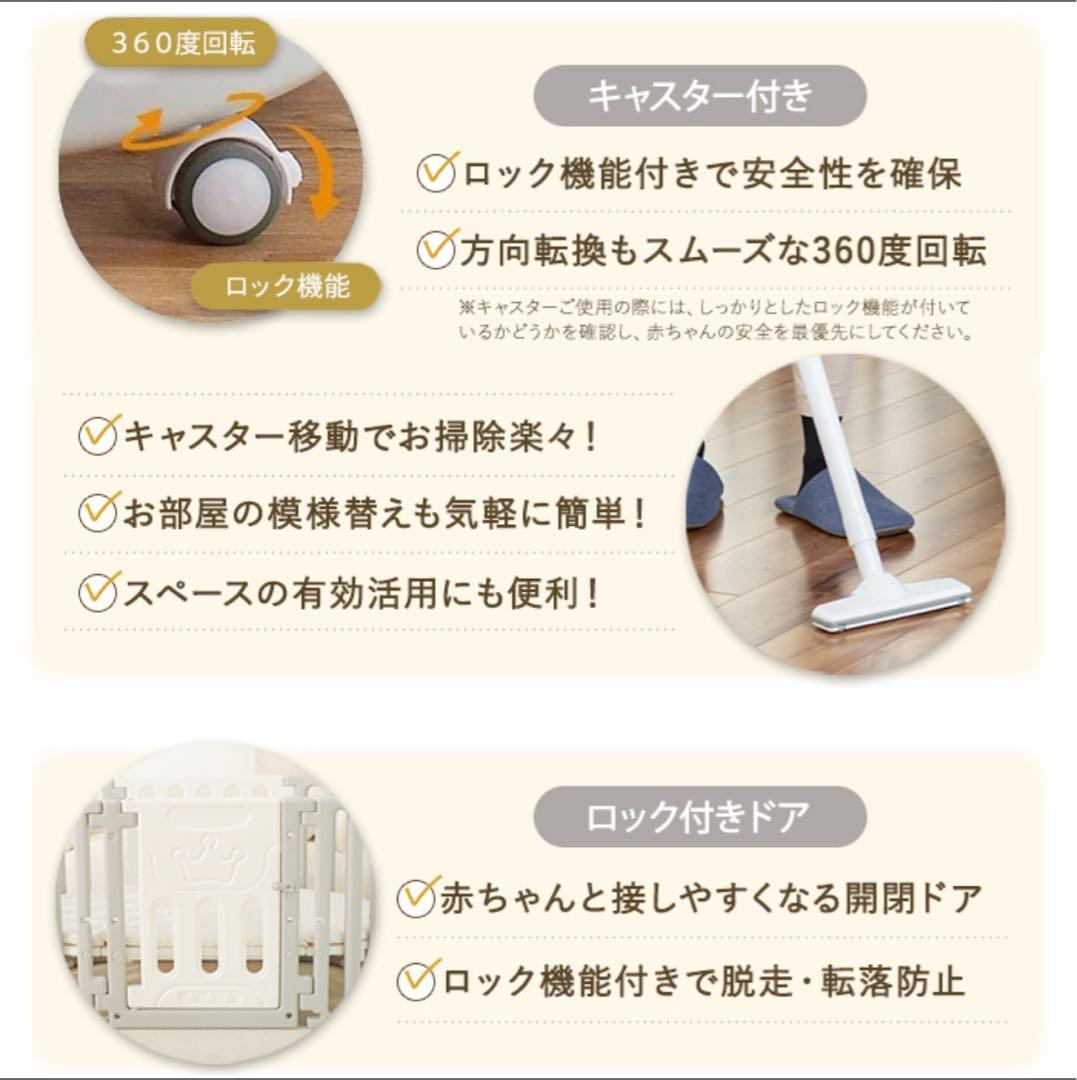 360度回転

ロック機能

キャスター付き

ロック機能付きで安全性を確保

方向転換もスムーズな360度回転

※キャスターご使用の際には、しっかりとしたロック機能が付いているかどうかを確認し、赤ちゃんの安全を最優先にしてください。

キャスター移動でお掃除楽々!

お部屋の模様替えも気軽に簡単!

スペースの有効活用にも便利!

ロック付きドア

赤ちゃんと接しやすくなる開閉ドア

ロック機能付きで脱走・転落防止