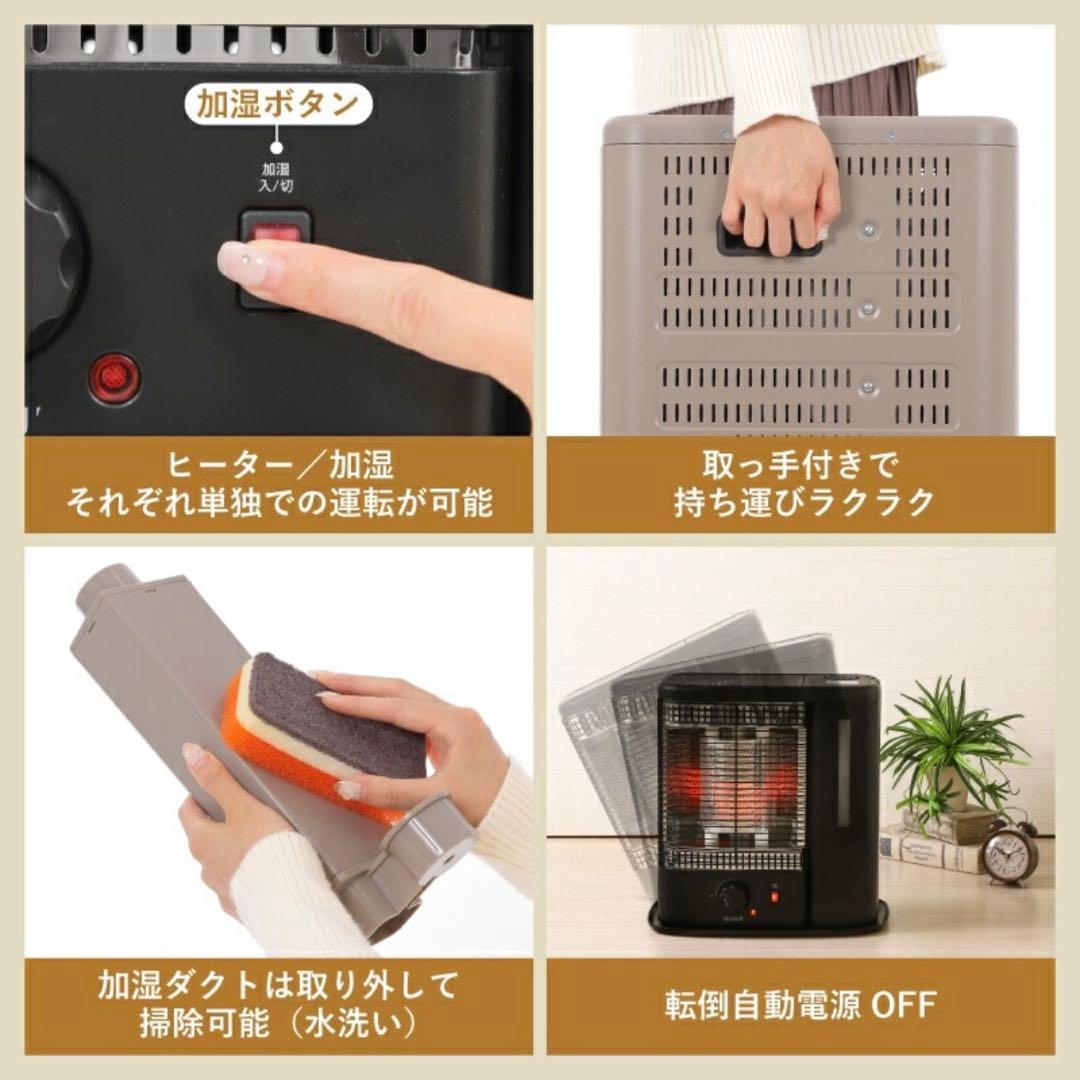 加湿ボタン

加湿
入/切

ヒーター／加湿
それぞれ単独での運転が可能

取っ手付きで
持ち運びラクラク

加湿ダクトは取り外して
掃除可能（水洗い）

転倒自動電源 OFF