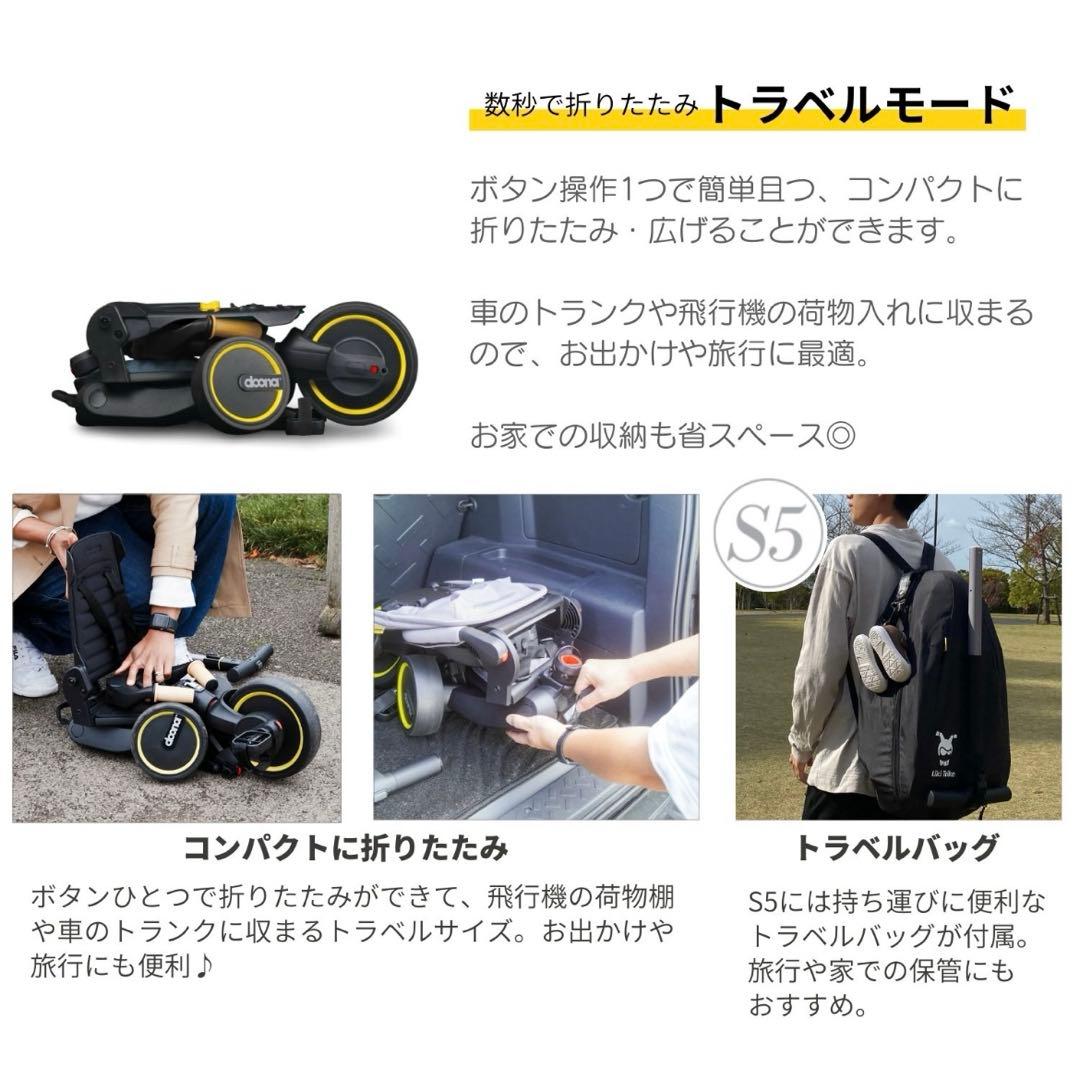 数秒で折りたたみ トラベルモード

ボタン操作1つで簡単且つ、コンパクトに折りたたみ・広げることができます。

車のトランクや飛行機の荷物入れに収まるので、お出かけや旅行に最適。

お家での収納も省スペース◎

doona

doona

S5

コンパクトに折りたたみ

ボタンひとつで折りたたみができて、飛行機の荷物棚や車のトランクに収まるトラベルサイズ。お出かけや旅行にも便利♪

トラベルバッグ

S5には持ち運びに便利なトラベルバッグが付属。旅行や家での保管にもおすすめ。