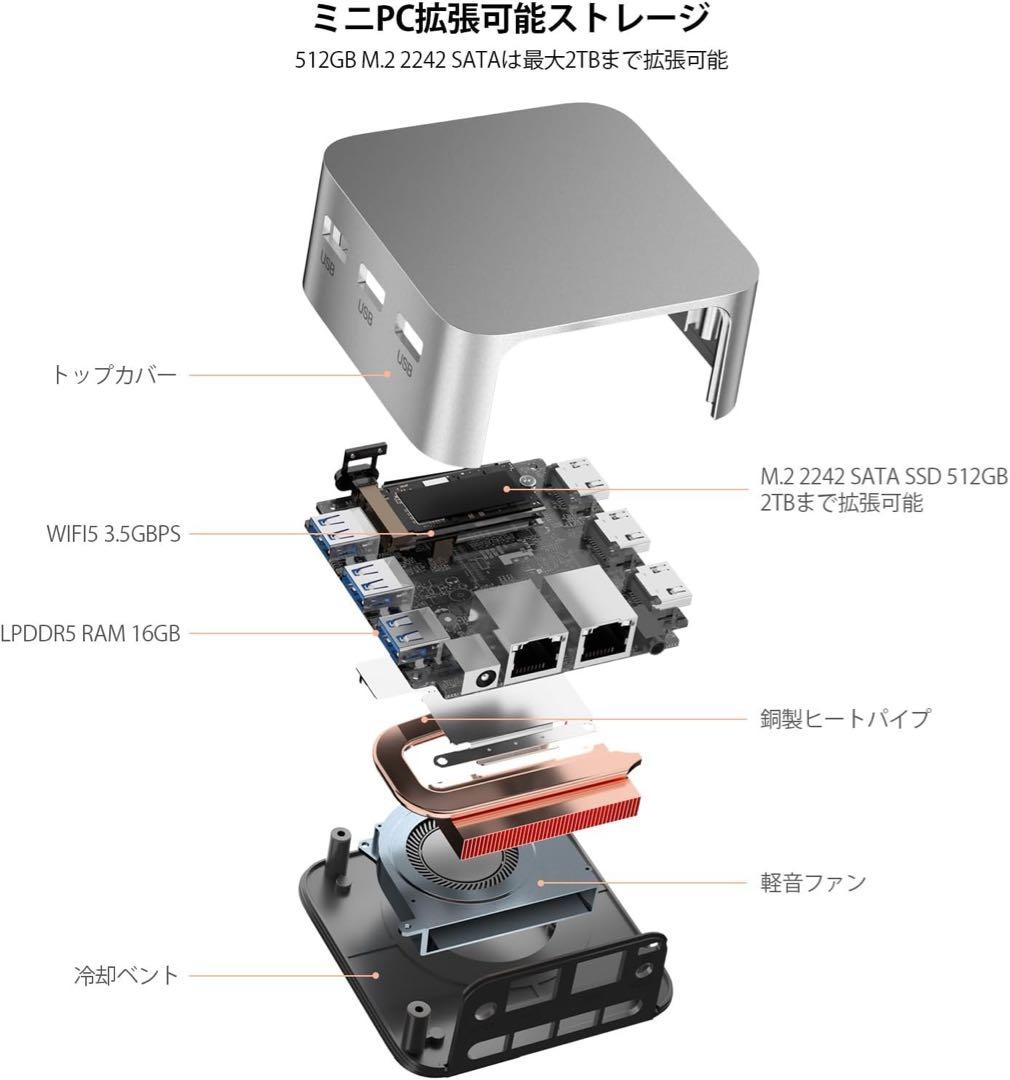 ミニPC拡張可能ストレージ
512GB M.2 2242 SATAは最大2TBまで拡張可能

USB
USB
USB

トップカバー

M.2 2242 SATA SSD 512GB
2TBまで拡張可能

WIFI5 3.5GBPS

LPDDR5 RAM 16GB

銅製ヒートパイプ

軽音ファン

冷却ベント