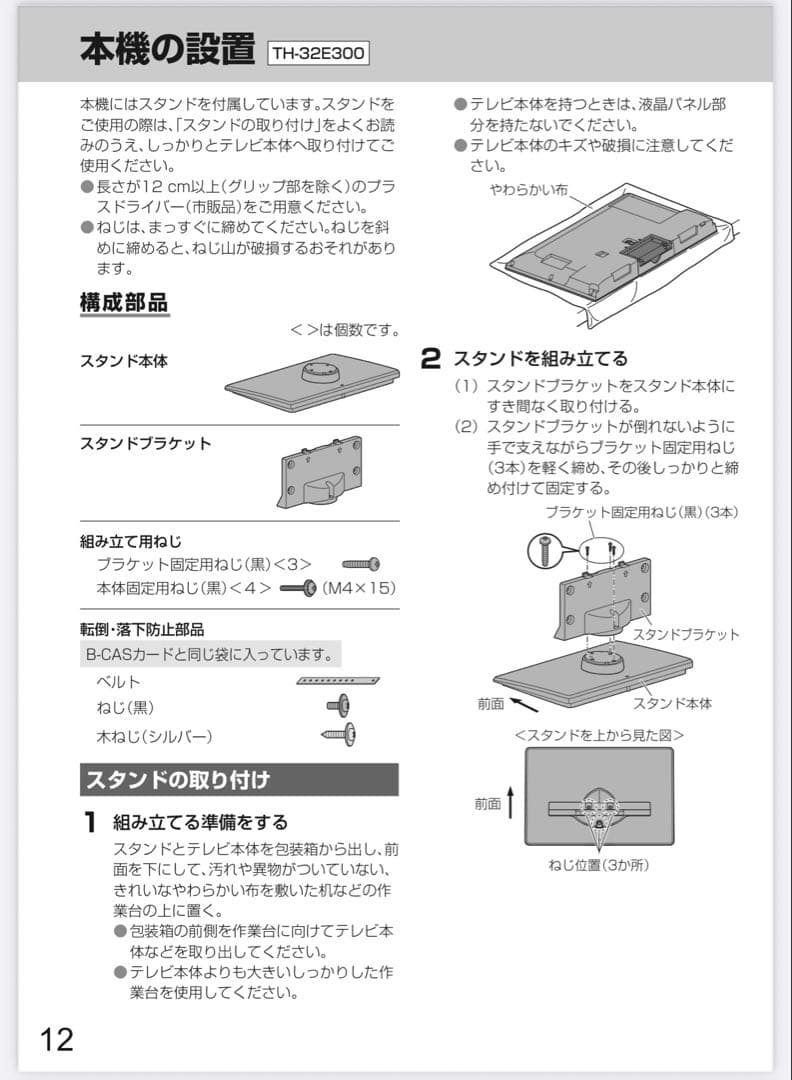 本機の設置 TH-32E300

本機にはスタンドを付属しています。スタンドをご使用の際は、「スタンドの取り付け」をよくお読みのうえ、しっかりとテレビ本体へ取り付けてご使用ください。
●長さが12 cm以上(グリップ部を除く)のプラスドライバー(市販品)をご用意ください。
●ねじは、まっすぐに締めてください。ねじを斜めに締めると、ねじ山が破損するおそれがあります。

構成部品
< >は個数です。

スタンド本体

スタンドブラケット

組み立て用ねじ
ブラケット固定用ねじ(黒)<3>
本体固定用ねじ(黒)<4> (M4×15)

転倒・落下防止部品
B-CASカードと同じ袋に入っています。
ベルト
ねじ(黒)
木ねじ(シルバー)

スタンドの取り付け

1 組み立てる準備をする
スタンドとテレビ本体を包装箱から出し、前面を下にして、汚れや異物がついていない、きれいなやわらかい布を敷いた机などの作業台の上に置く。
●包装箱の前側を作業台に向けてテレビ本体などを取り出してください。
●テレビ本体よりも大きいしっかりした作業台を使用してください。

●テレビ本体を持つときは、液晶パネル部分を持たないでください。
●テレビ本体のキズや破損に注意してください。

やわらかい布

2 スタンドを組み立てる
(1) スタンドブラケットをスタンド本体にすき間なく取り付ける。
(2) スタンドブラケットが倒れないように手で支えながらブラケット固定用ねじ(3本)を軽く締め、その後しっかりと締め付けて固定する。

ブラケット固定用ねじ(黒)(3本)
スタンドブラケット
前面
スタンド本体

<スタンドを上から見た図>
前面
ねじ位置(3か所)

12