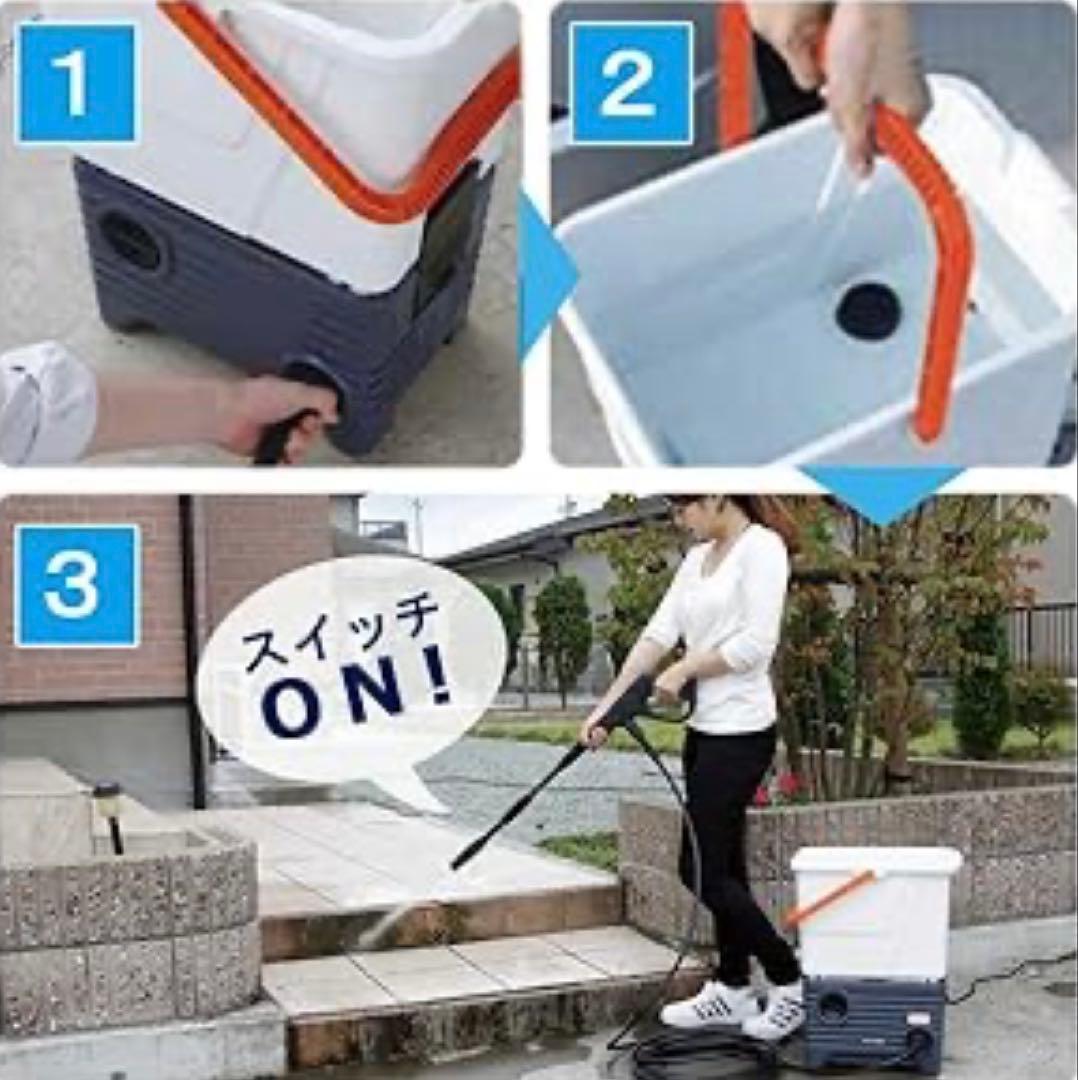 1

2

3

スイッチ
ON!