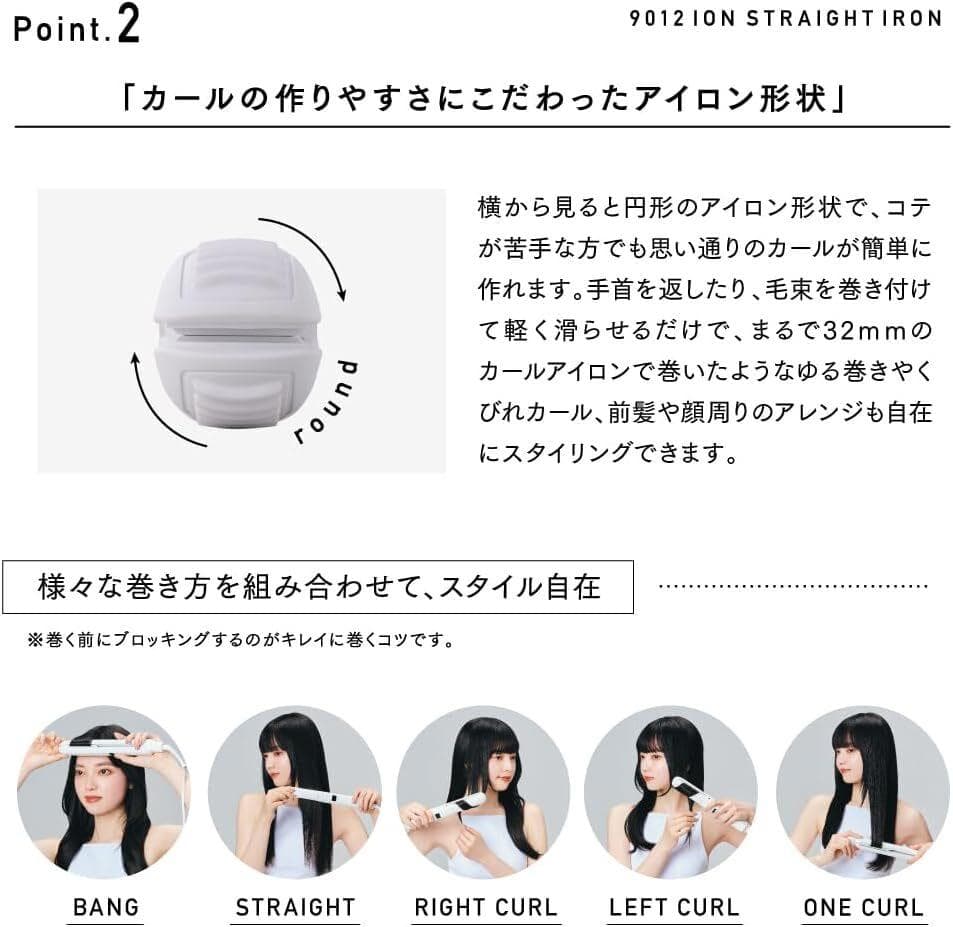 Point.2

9012 ION STRAIGHT IRON

「カールの作りやすさにこだわったアイロン形状」

round

横から見ると円形のアイロン形状で、コテが苦手な方でも思い通りのカールが簡単に作れます。手首を返したり、毛束を巻き付けて軽く滑らせるだけで、まるで32mmのカールアイロンで巻いたようなゆる巻きやくびれカール、前髪や顔周りのアレンジも自在にスタイリングできます。

様々な巻き方を組み合わせて、スタイル自在

※巻く前にブロッキングするのがキレイに巻くコツです。

BANG

STRAIGHT

RIGHT CURL

LEFT CURL

ONE CURL